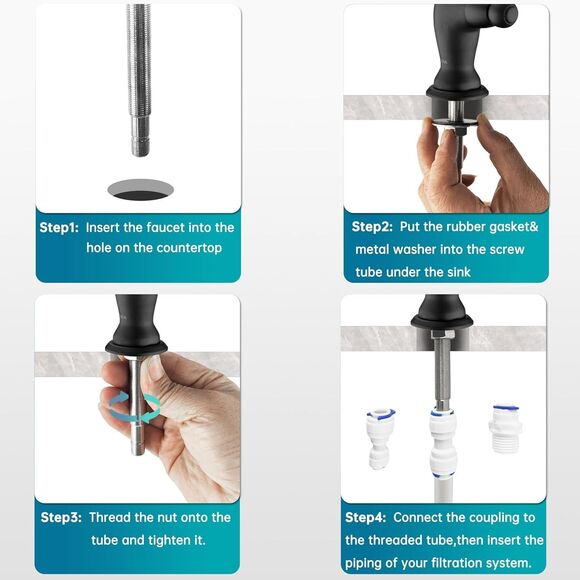 Step1: Insert the faucet into the hole on the countertop

Step2: Put the rubber gasket& metal washer into the screw tube under the sink

Step3: Thread the nut onto the tube and tighten it.

Step4: Connect the coupling to the threaded tube,then insert the piping of your filtration system.